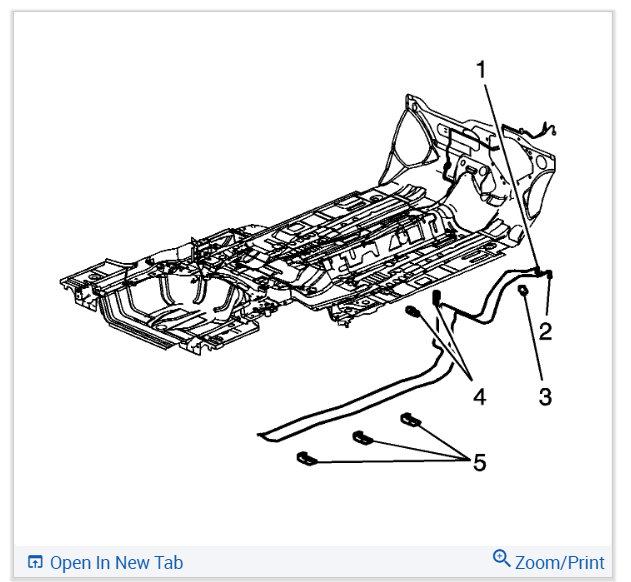 1
2
3
4
5
Open In New Tab
Zoom/Print