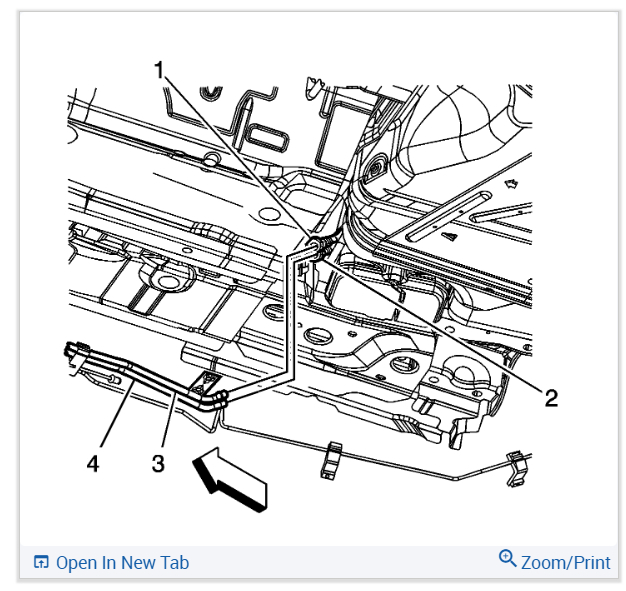 1
2
4
3
Open In New Tab
Zoom/Print