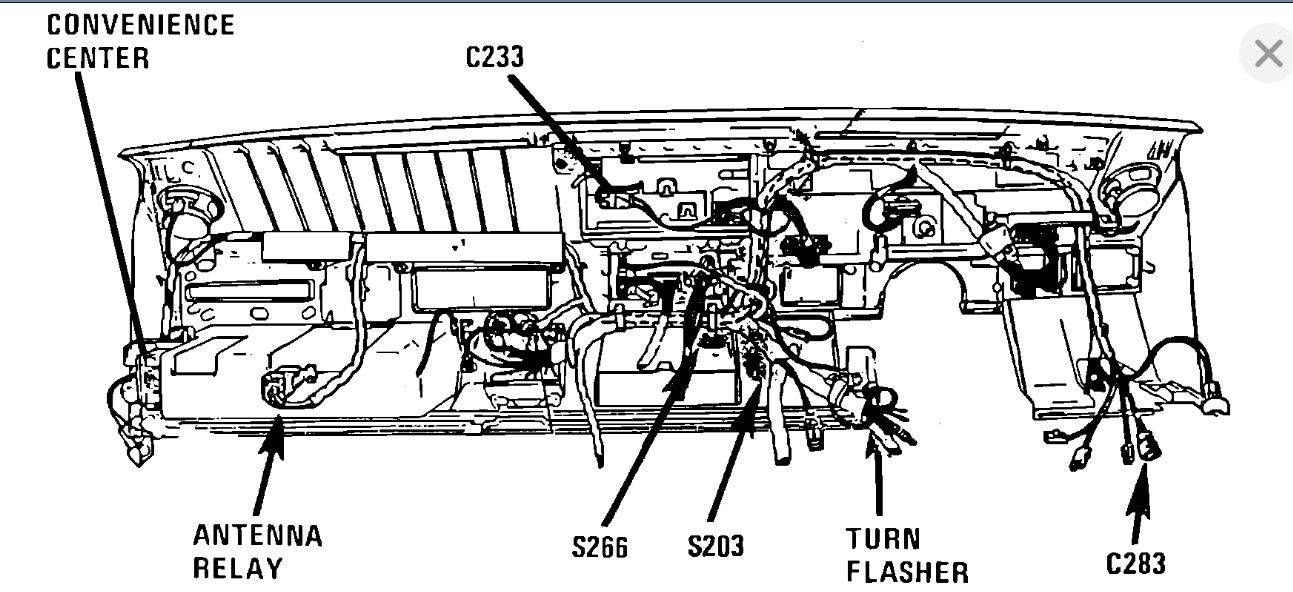 CONVENIENCE CENTER

C233

ANTENNA RELAY

S266

S203

TURN FLASHER

C283