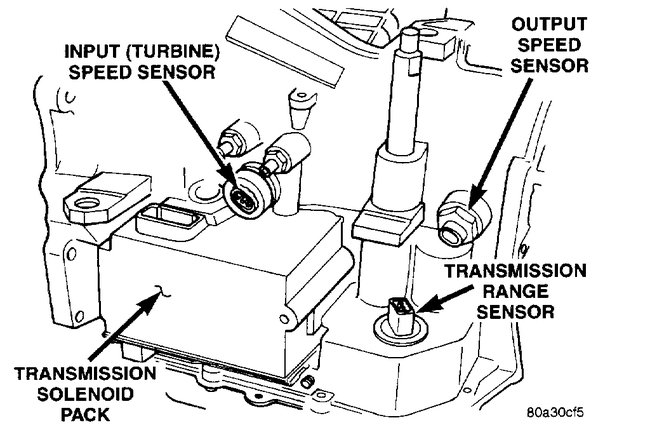 INPUT (TURBINE) SPEED SENSOR

OUTPUT SPEED SENSOR

TRANSMISSION RANGE SENSOR

TRANSMISSION SOLENOID PACK

80a30cf5