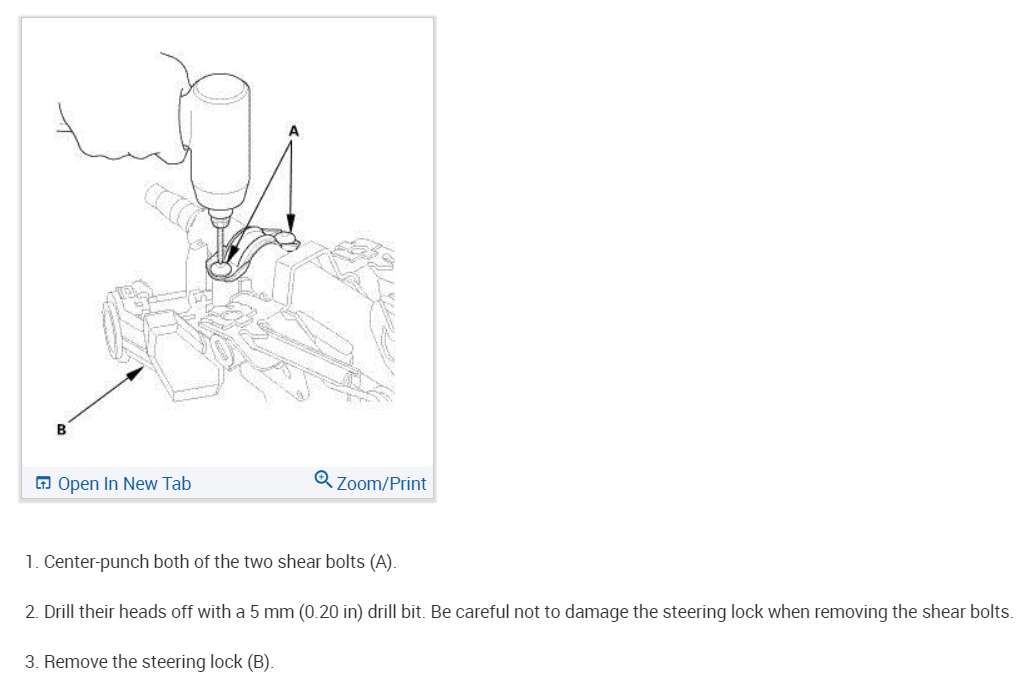 A

B

Open In New Tab

Zoom/Print

1. Center-punch both of the two shear bolts (A).

2. Drill their heads off with a 5 mm (0.20 in) drill bit. Be careful not to damage the steering lock when removing the shear bolts.

3. Remove the steering lock (B).