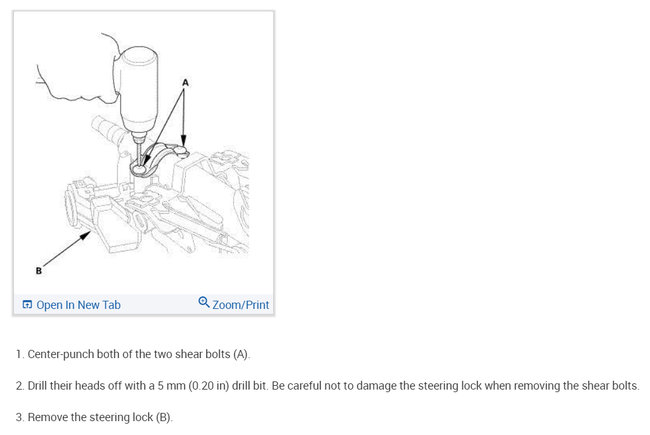 A

B

Open In New Tab

Zoom/Print

1. Center-punch both of the two shear bolts (A).

2. Drill their heads off with a 5 mm (0.20 in) drill bit. Be careful not to damage the steering lock when removing the shear bolts.

3. Remove the steering lock (B).