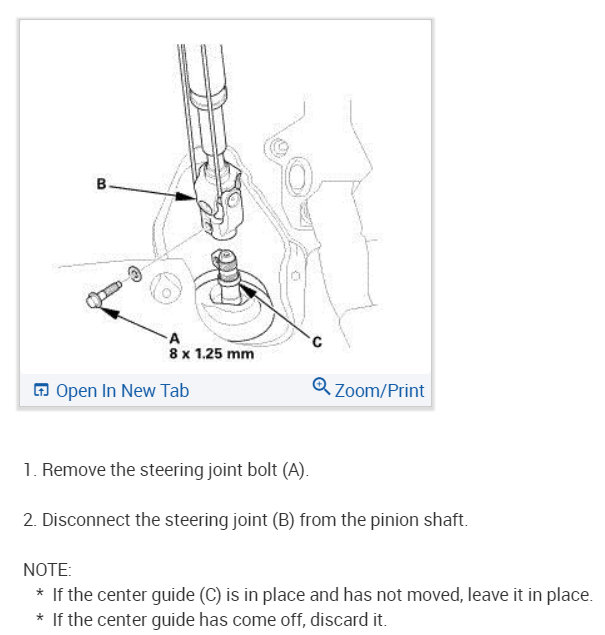 B

A
8 x 1.25 mm

C

Open In New Tab
Zoom/Print

1. Remove the steering joint bolt (A).

2. Disconnect the steering joint (B) from the pinion shaft.

NOTE:
* If the center guide (C) is in place and has not moved, leave it in place.
* If the center guide has come off, discard it.