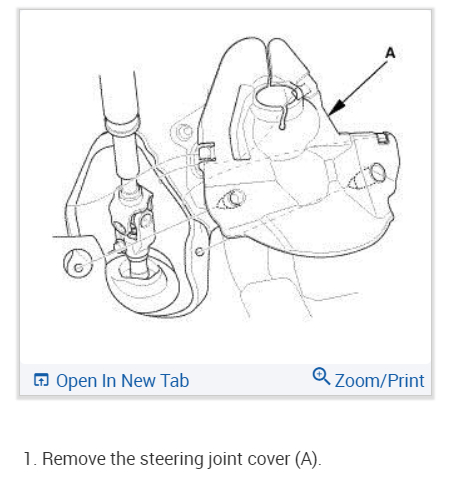 A

Open In New Tab

Zoom/Print

1. Remove the steering joint cover (A).