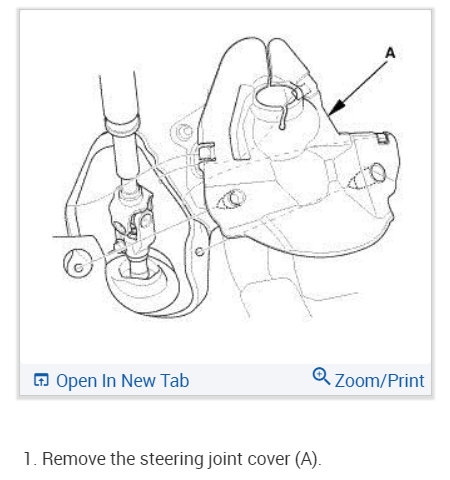 A

Open In New Tab

Zoom/Print

1. Remove the steering joint cover (A).