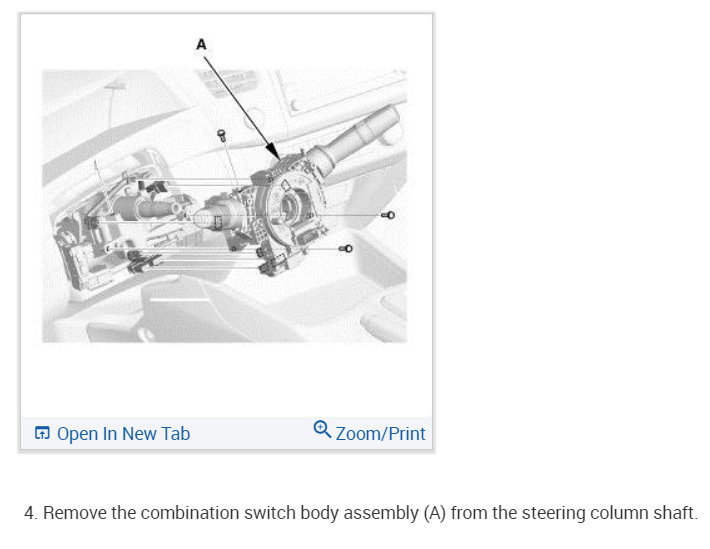 A

Open In New Tab

Zoom/Print

4. Remove the combination switch body assembly (A) from the steering column shaft.