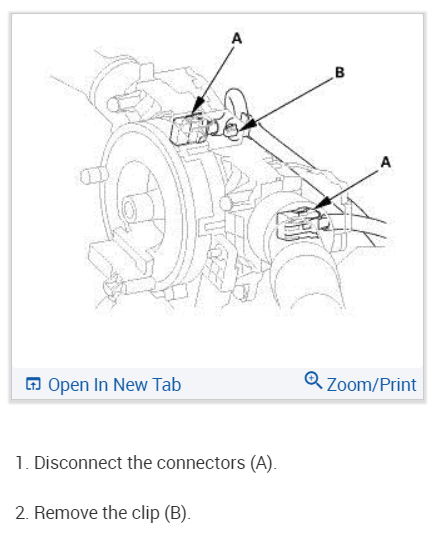 A

B

A

Open In New Tab

Zoom/Print

1. Disconnect the connectors (A).

2. Remove the clip (B).