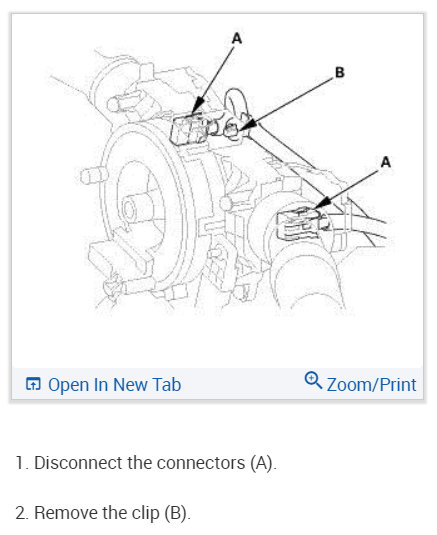 A
B
A

Open In New Tab
Zoom/Print

1. Disconnect the connectors (A).

2. Remove the clip (B).