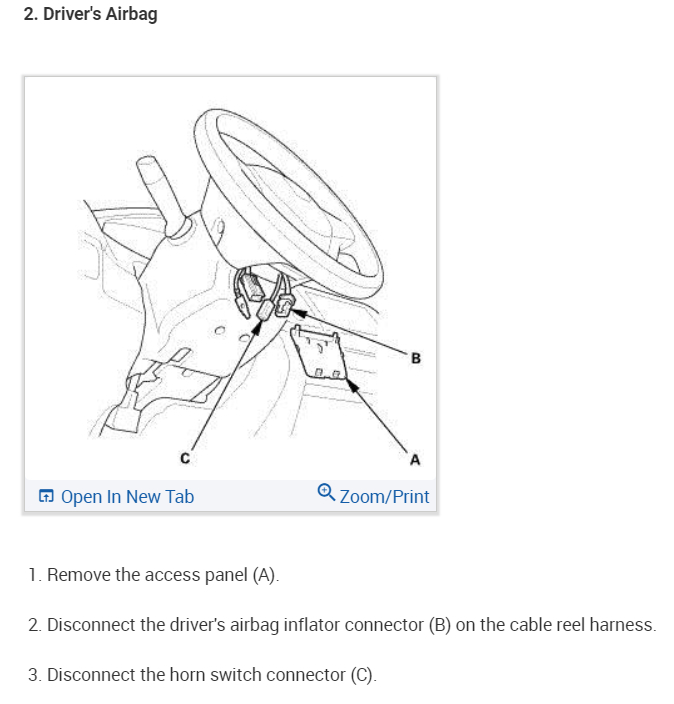 2. Driver's Airbag

B

C

A

Open In New Tab

Zoom/Print

1. Remove the access panel (A).

2. Disconnect the driver's airbag inflator connector (B) on the cable reel harness.

3. Disconnect the horn switch connector (C).