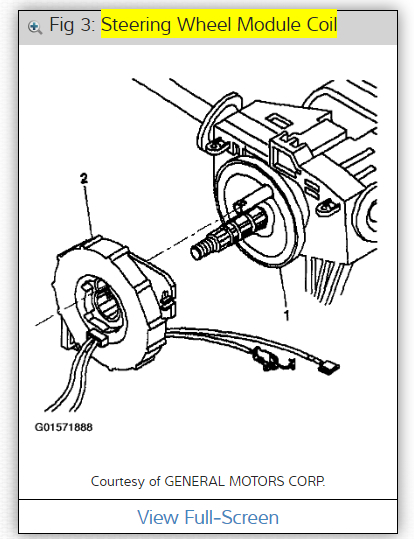 Fig 3: Steering Wheel Module Coil

2

1

G01571888

Courtesy of GENERAL MOTORS CORP.

View Full-Screen