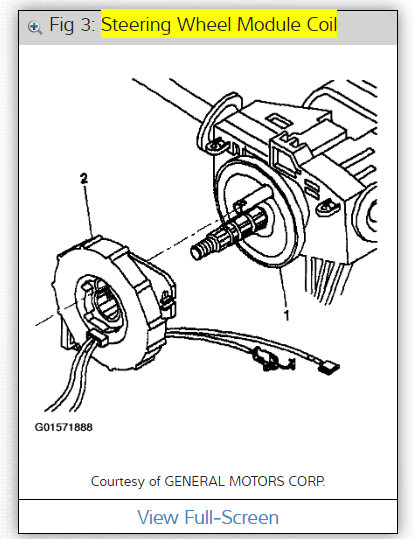 Fig 3: Steering Wheel Module Coil

2

1

G01571888

Courtesy of GENERAL MOTORS CORP.

View Full-Screen