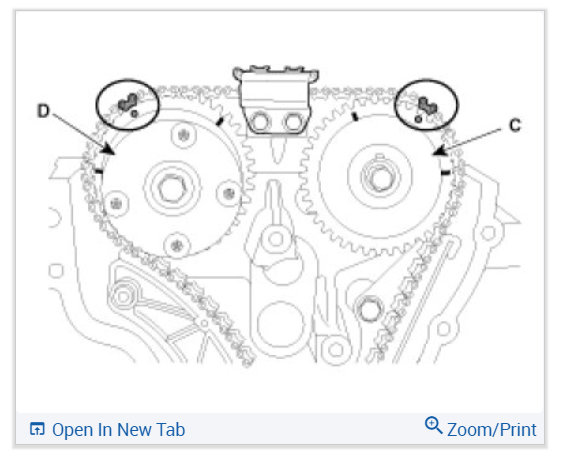 D

C

Open In New Tab

Zoom/Print