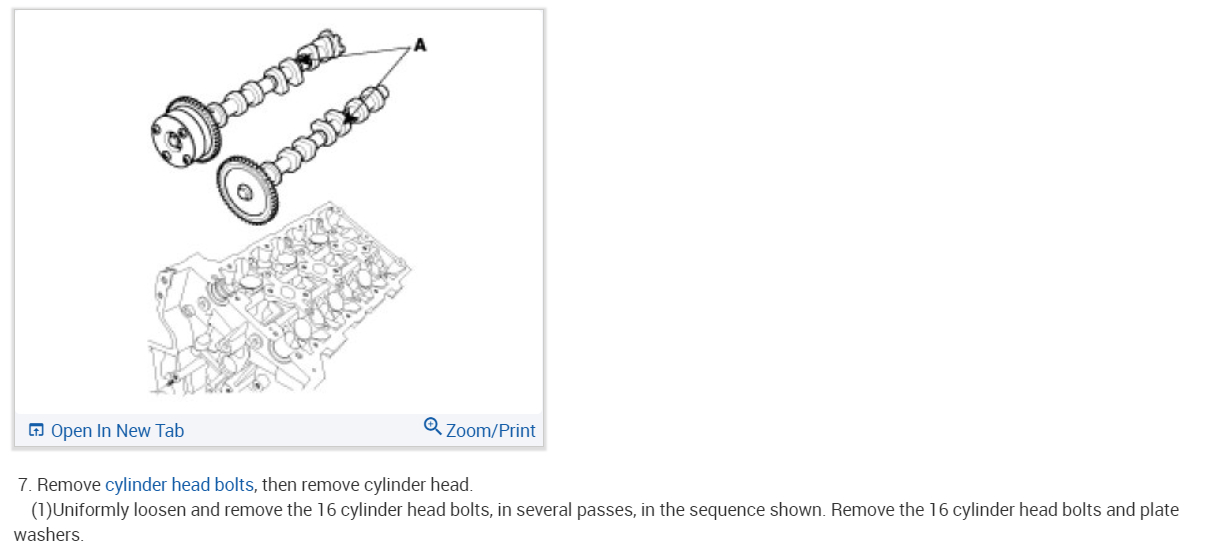 A

Open In New Tab

Zoom/Print

7. Remove cylinder head bolts, then remove cylinder head.

(1)Uniformly loosen and remove the 16 cylinder head bolts, in several passes, in the sequence shown. Remove the 16 cylinder head bolts and plate washers.