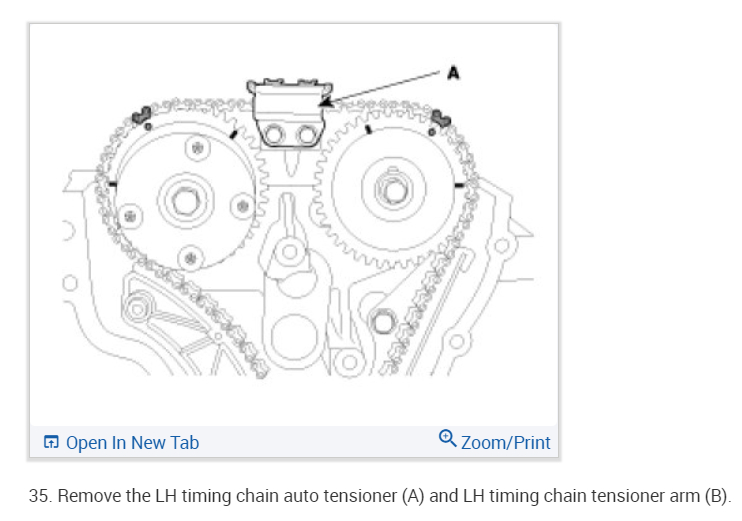 A

Open In New Tab

Zoom/Print

35. Remove the LH timing chain auto tensioner (A) and LH timing chain tensioner arm (B).