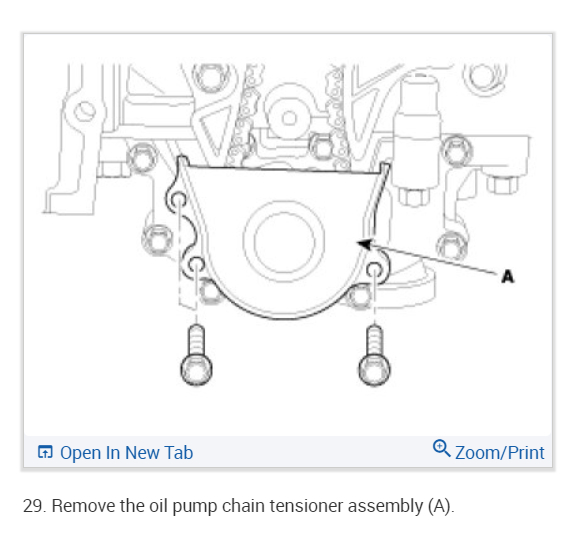 A

Open In New Tab

Zoom/Print

29. Remove the oil pump chain tensioner assembly (A).