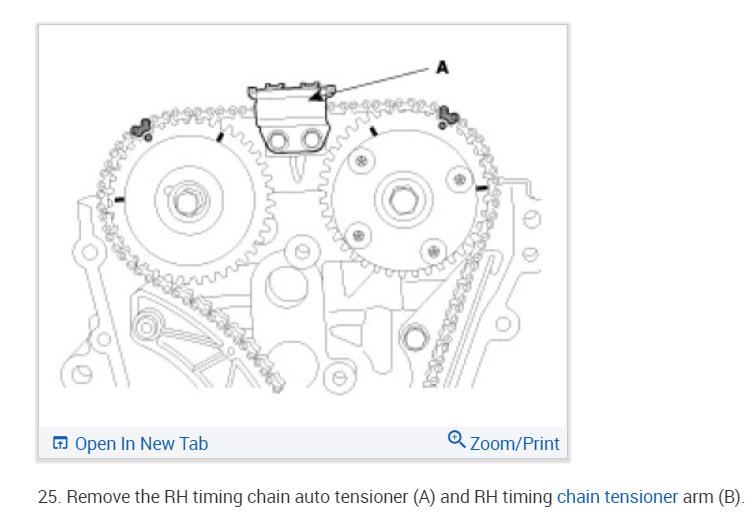 A

Open In New Tab

Zoom/Print

25. Remove the RH timing chain auto tensioner (A) and RH timing chain tensioner arm (B).