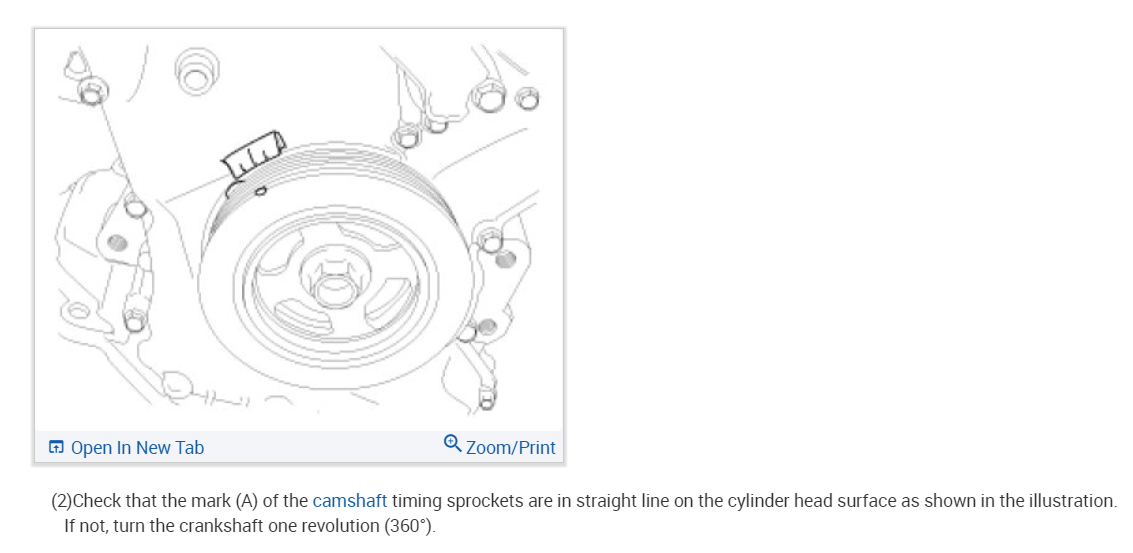 Open In New Tab

Zoom/Print

(2)Check that the mark (A) of the camshaft timing sprockets are in straight line on the cylinder head surface as shown in the illustration. If not, turn the crankshaft one revolution (360°).