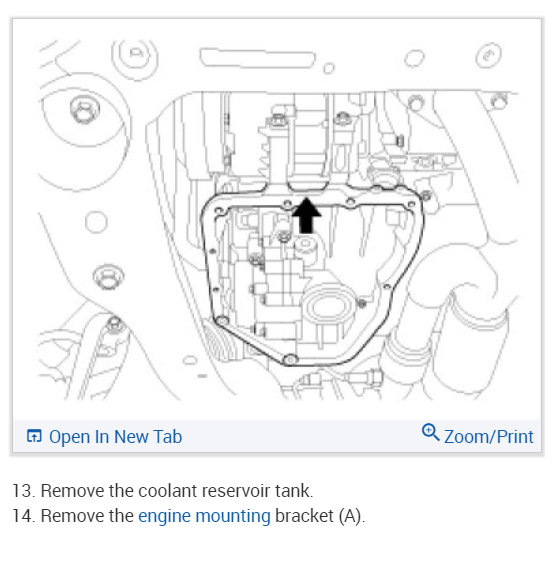 Open In New Tab

Zoom/Print

13. Remove the coolant reservoir tank.
14. Remove the engine mounting bracket (A).