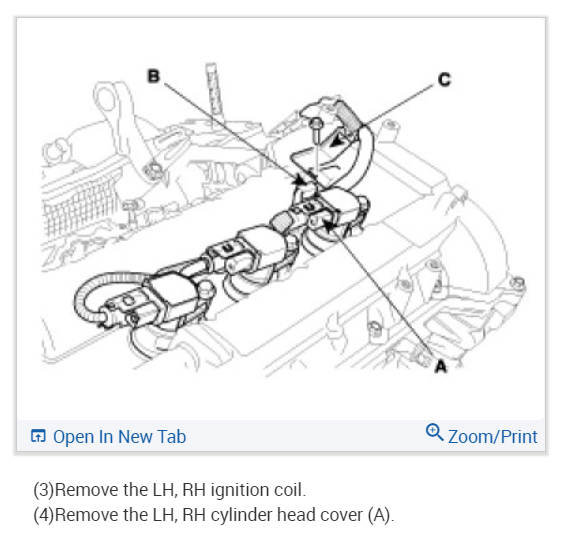 B

C

A

Open In New Tab

Zoom/Print

(3)Remove the LH, RH ignition coil.
(4)Remove the LH, RH cylinder head cover (A).