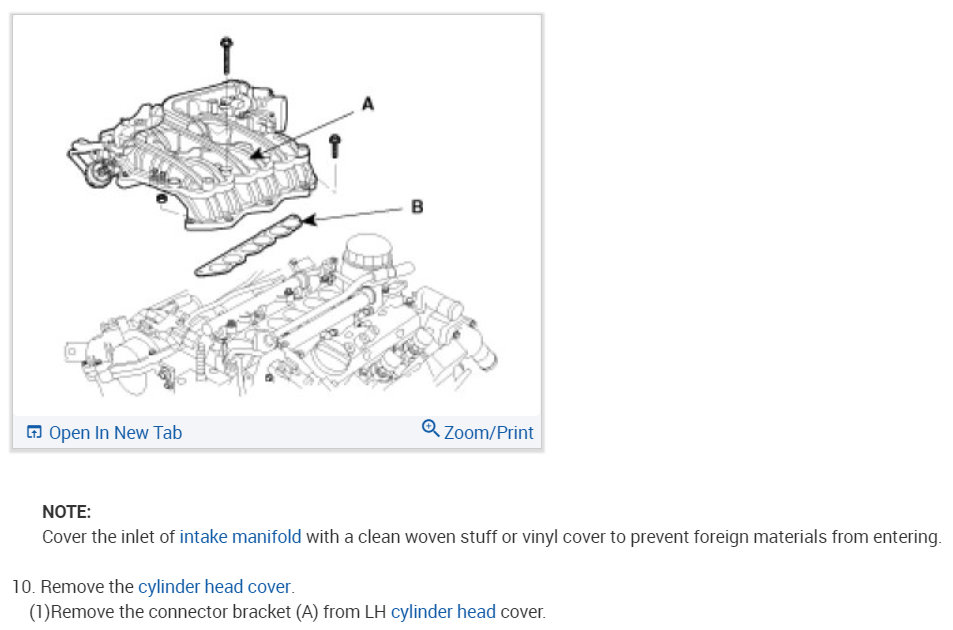 A

B

Open In New Tab

Zoom/Print

NOTE:
Cover the inlet of intake manifold with a clean woven stuff or vinyl cover to prevent foreign materials from entering.

10. Remove the cylinder head cover.
(1)Remove the connector bracket (A) from LH cylinder head cover.