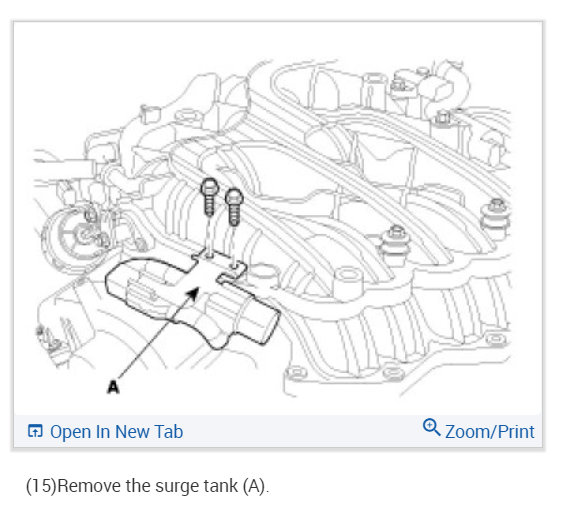 A

Open In New Tab

Zoom/Print

(15)Remove the surge tank (A).