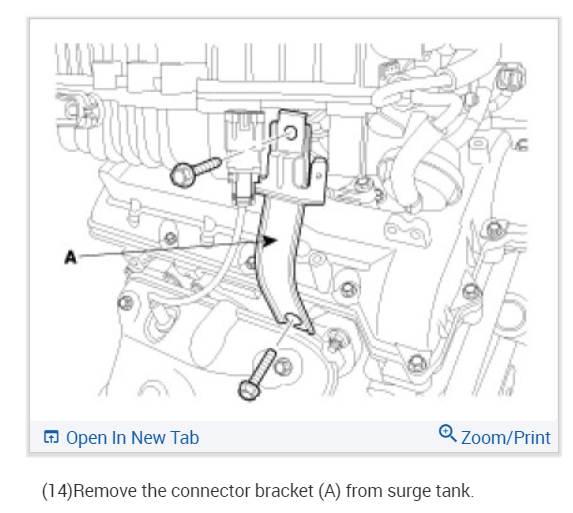 A

Open In New Tab

Zoom/Print

(14)Remove the connector bracket (A) from surge tank.