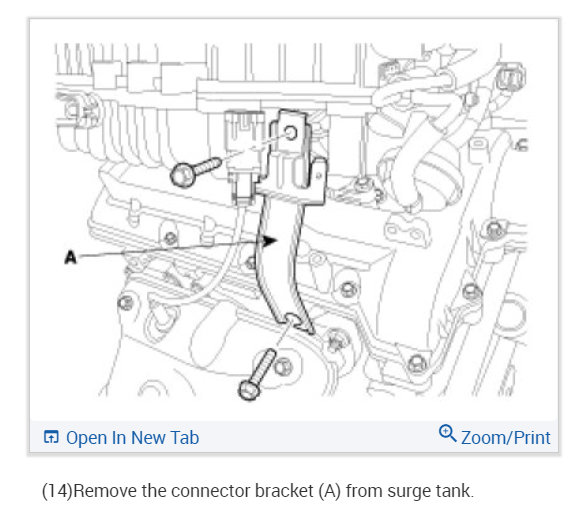 A

Open In New Tab

Zoom/Print

(14)Remove the connector bracket (A) from surge tank.