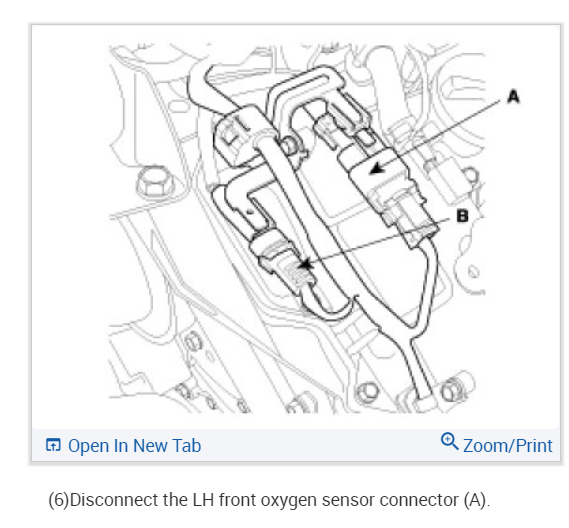 A

B

Open In New Tab

Zoom/Print

(6)Disconnect the LH front oxygen sensor connector (A).