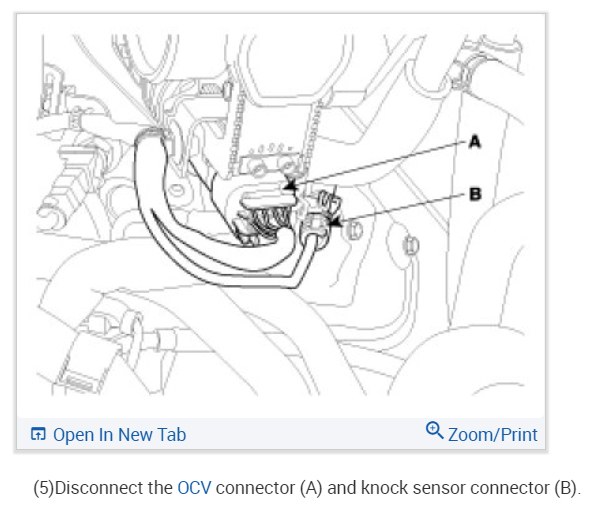 A
B

Open In New Tab
Zoom/Print

(5)Disconnect the OCV connector (A) and knock sensor connector (B).