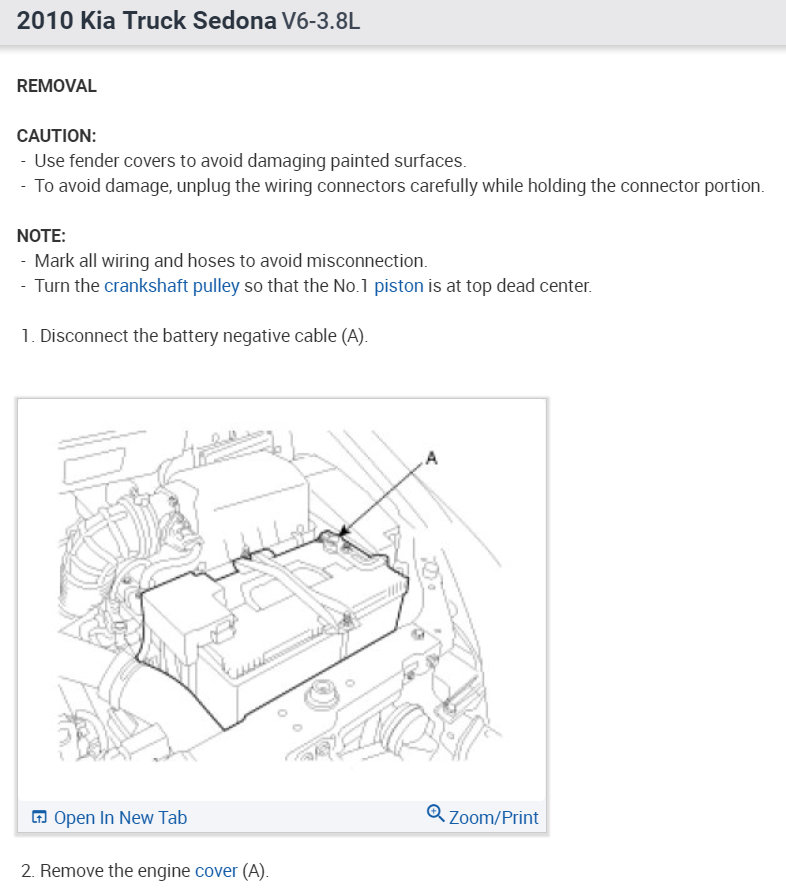 2010 Kia Truck Sedona V6-3.8L

REMOVAL

CAUTION:
- Use fender covers to avoid damaging painted surfaces.
- To avoid damage, unplug the wiring connectors carefully while holding the connector portion.

NOTE:
- Mark all wiring and hoses to avoid misconnection.
- Turn the crankshaft pulley so that the No.1 piston is at top dead center.

1. Disconnect the battery negative cable (A).

A

Open In New Tab

Zoom/Print

2. Remove the engine cover (A).