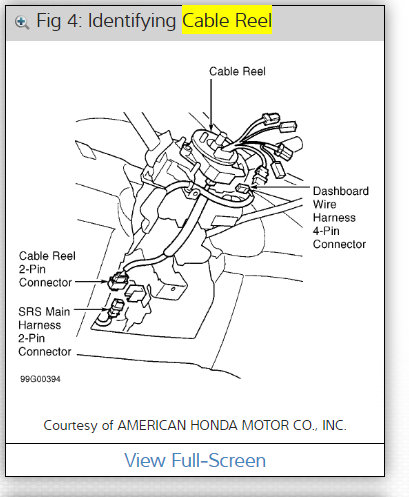 Fig 4: Identifying Cable Reel

Cable Reel

Dashboard Wire Harness 4-Pin Connector

Cable Reel 2-Pin Connector

SRS Main Harness 2-Pin Connector

99G00394

Courtesy of AMERICAN HONDA MOTOR CO., INC.

View Full-Screen