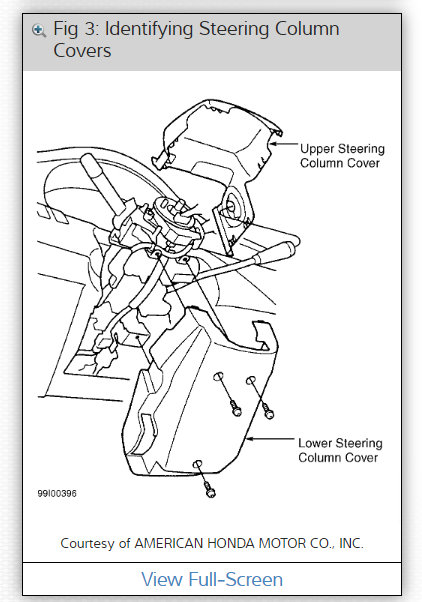 Fig 3: Identifying Steering Column Covers

Upper Steering Column Cover

Lower Steering Column Cover

99I00396

Courtesy of AMERICAN HONDA MOTOR CO., INC.

View Full-Screen