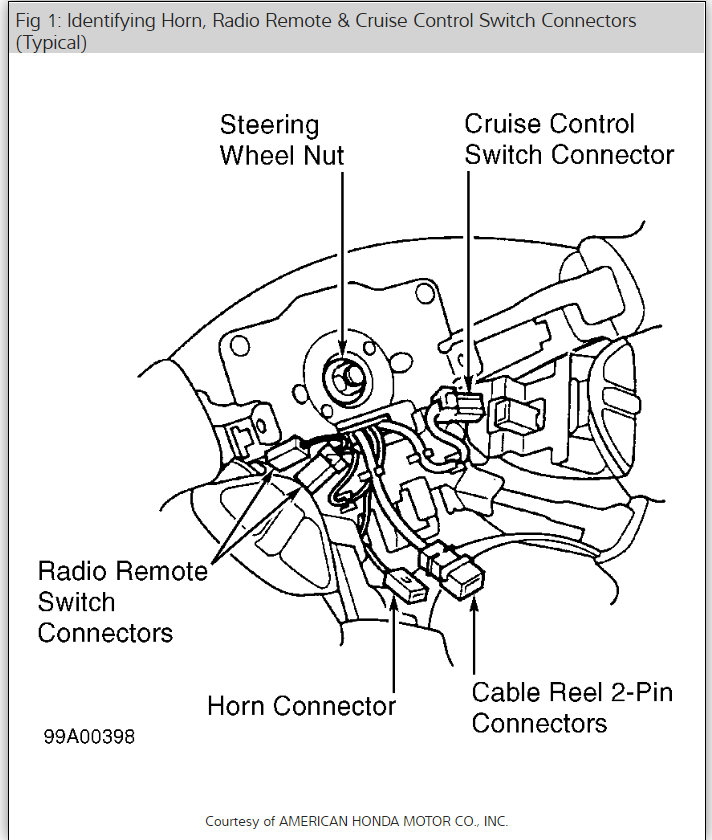 Fig 1: Identifying Horn, Radio Remote & Cruise Control Switch Connectors (Typical)

Steering Wheel Nut

Cruise Control Switch Connector

Radio Remote Switch Connectors

Horn Connector

Cable Reel 2-Pin Connectors

99A00398

Courtesy of AMERICAN HONDA MOTOR CO., INC.