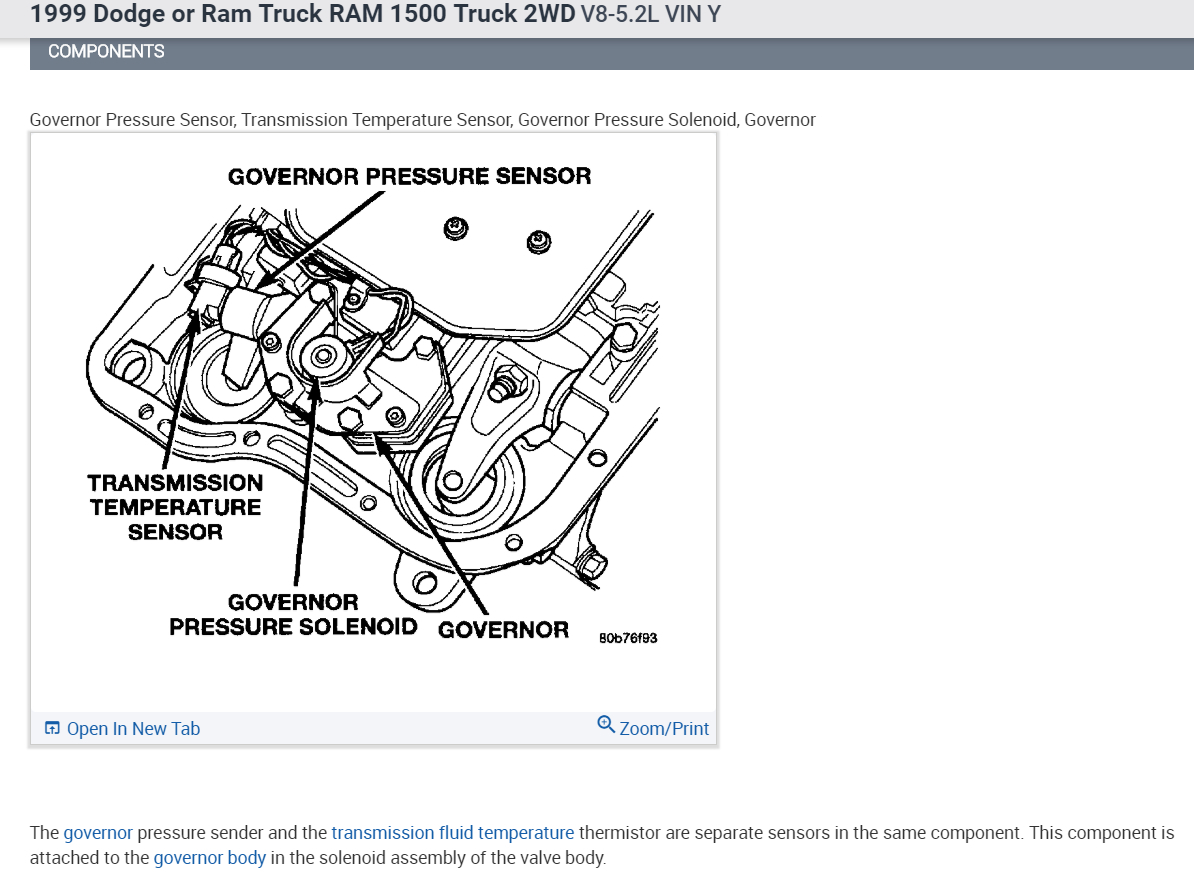 1999 Dodge or Ram Truck RAM 1500 Truck 2WD V8-5.2L VIN Y

COMPONENTS

Governor Pressure Sensor, Transmission Temperature Sensor, Governor Pressure Solenoid, Governor

GOVERNOR PRESSURE SENSOR

TRANSMISSION TEMPERATURE SENSOR

GOVERNOR PRESSURE SOLENOID

GOVERNOR

80b76f93

Open In New Tab

Zoom/Print

The governor pressure sender and the transmission fluid temperature thermistor are separate sensors in the same component. This component is attached to the governor body in the solenoid assembly of the valve body.