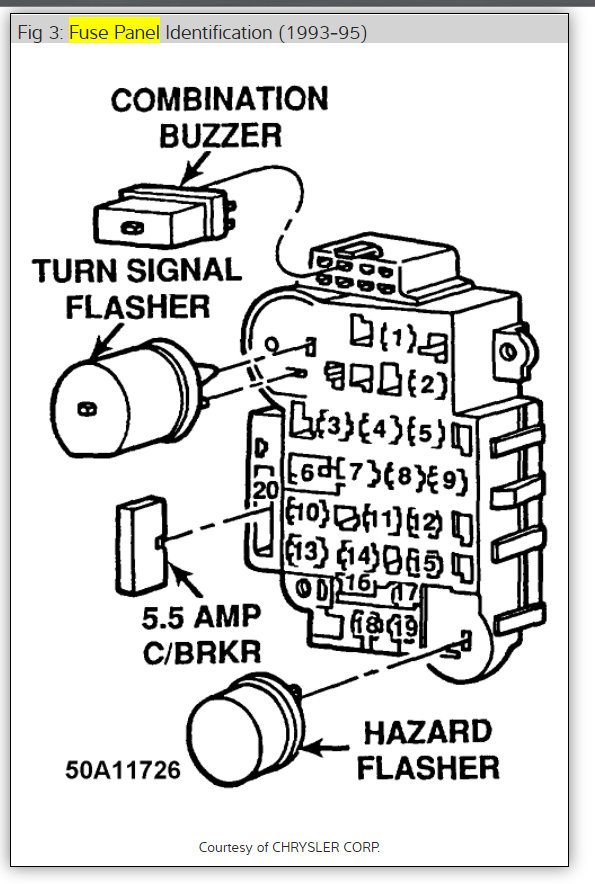 Fig 3: Fuse Panel Identification (1993-95)

COMBINATION BUZZER

TURN SIGNAL FLASHER

1
2
3 4 5
6 7 8 9
20
10 11 12
13 14 15
16 17
18 19

5.5 AMP C/BRKR

HAZARD FLASHER

50A11726

Courtesy of CHRYSLER CORP.