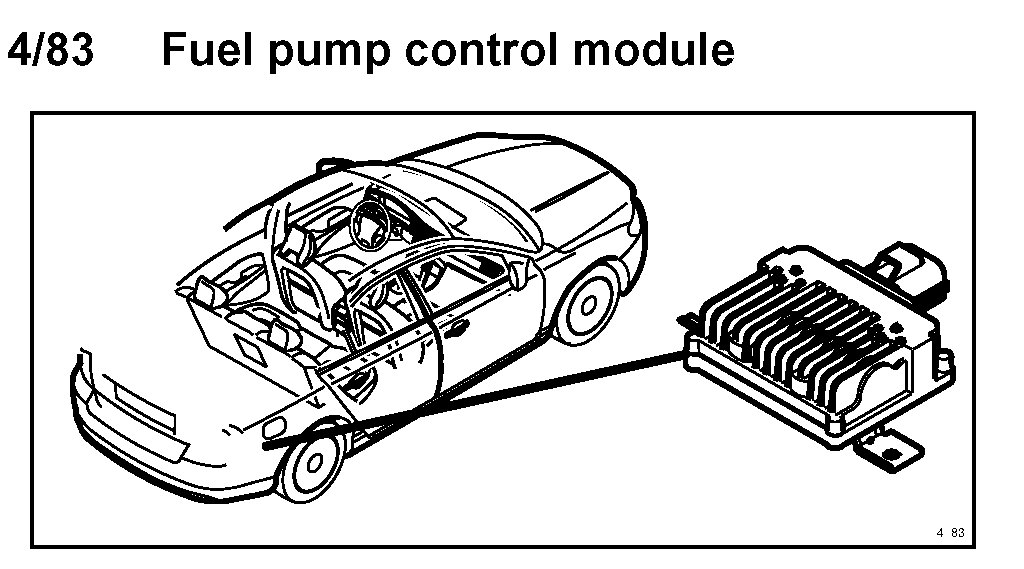 4/83 Fuel pump control module

4 83