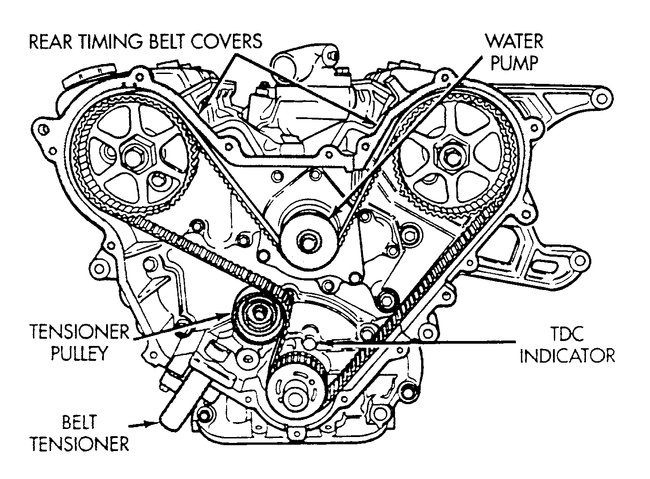 REAR TIMING BELT COVERS

WATER PUMP

TENSIONER PULLEY

TDC INDICATOR

BELT TENSIONER