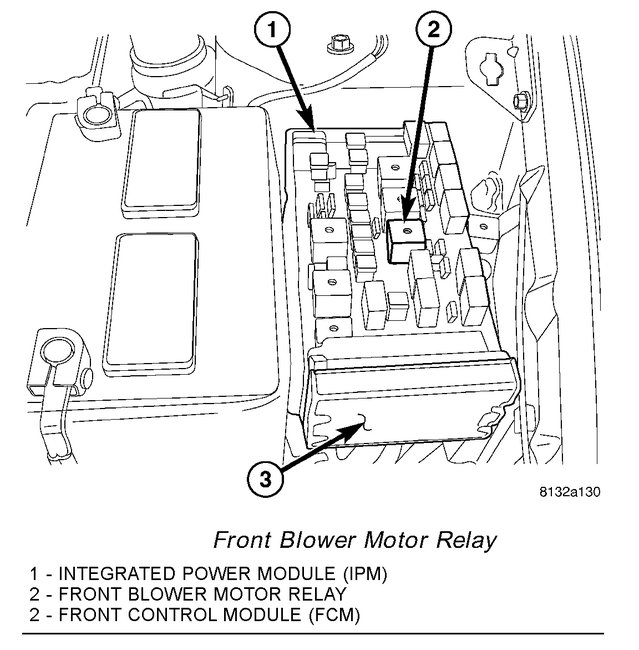 1

2

3

8132a130

Front Blower Motor Relay

1 - INTEGRATED POWER MODULE (IPM)
2 - FRONT BLOWER MOTOR RELAY
2 - FRONT CONTROL MODULE (FCM)