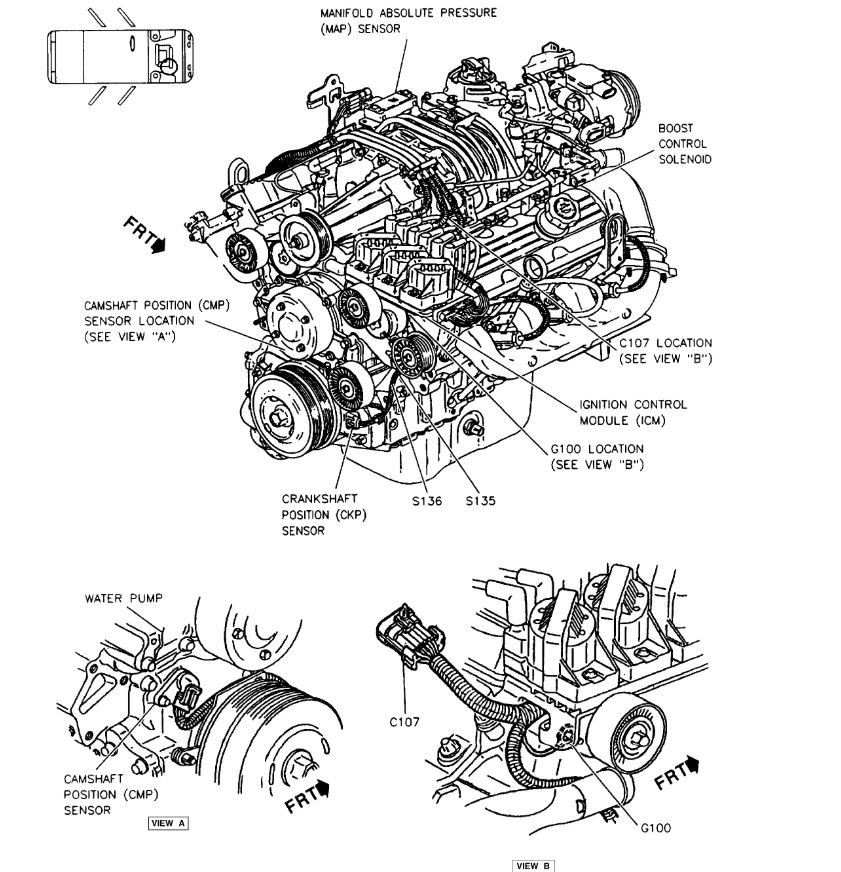 MANIFOLD ABSOLUTE PRESSURE (MAP) SENSOR

BOOST CONTROL SOLENOID

FRT

CAMSHAFT POSITION (CMP) SENSOR LOCATION (SEE VIEW "A")

C107 LOCATION (SEE VIEW "B")

IGNITION CONTROL MODULE (ICM)

G100 LOCATION (SEE VIEW "B")

CRANKSHAFT POSITION (CKP) SENSOR

S136

S135

WATER PUMP

CAMSHAFT POSITION (CMP) SENSOR

FRT

VIEW A

C107

FRT

G100

VIEW B