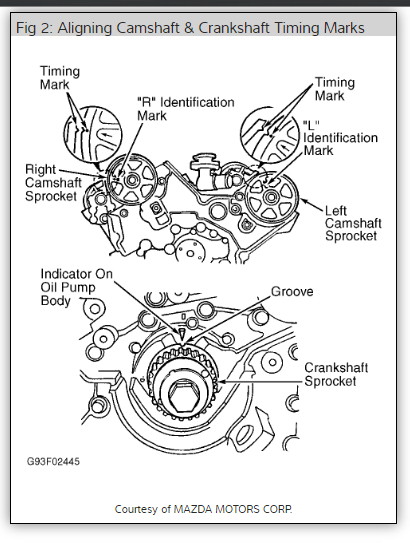 Fig 2: Aligning Camshaft & Crankshaft Timing Marks

Timing Mark

"R" Identification Mark

Timing Mark

"L" Identification Mark

Right Camshaft Sprocket

Left Camshaft Sprocket

Indicator On Oil Pump Body

Groove

Crankshaft Sprocket

G93F02445

Courtesy of MAZDA MOTORS CORP.