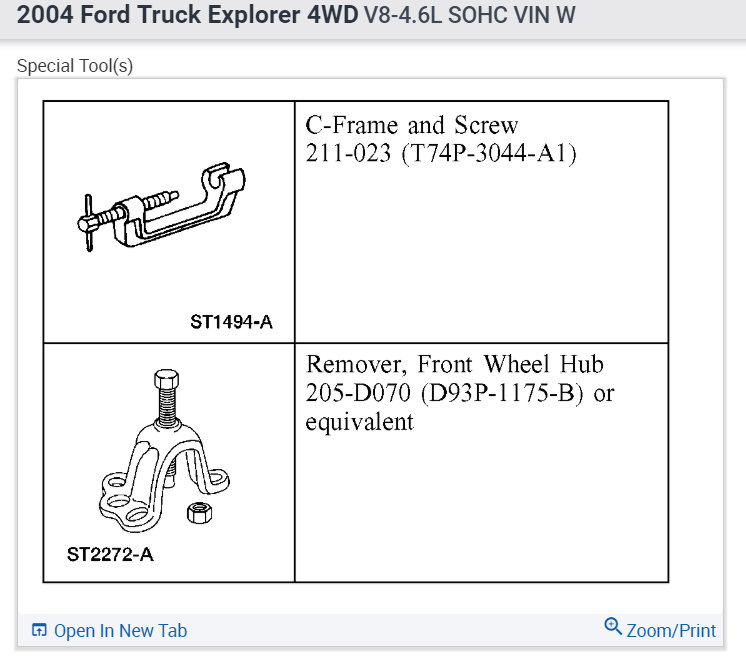 2004 Ford Truck Explorer 4WD V8-4.6L SOHC VIN W

Special Tool(s)

| ST1494-A | C-Frame and Screw 211-023 (T74P-3044-A1) |
|---|---|
| ST2272-A | Remover, Front Wheel Hub 205-D070 (D93P-1175-B) or equivalent |

Open In New Tab

Zoom/Print