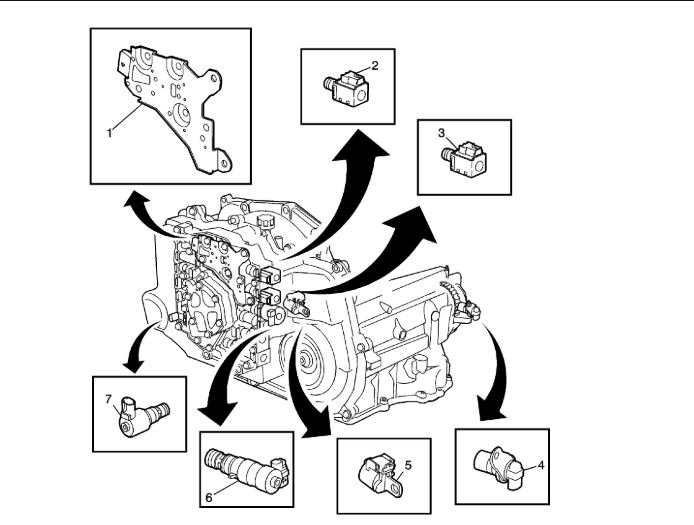 1
2
3
7
6
5
4