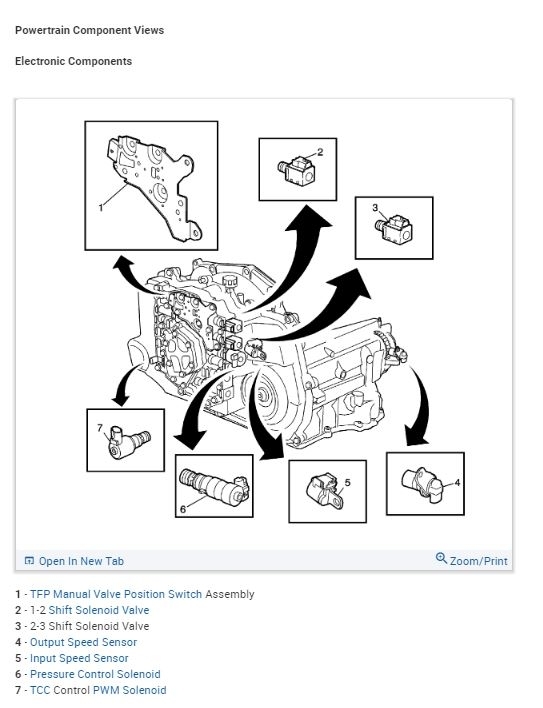 Powertrain Component Views

Electronic Components

1

2

3

7

6

5

4

Open In New Tab

Zoom/Print

1 - TFP Manual Valve Position Switch Assembly
2 - 1-2 Shift Solenoid Valve
3 - 2-3 Shift Solenoid Valve
4 - Output Speed Sensor
5 - Input Speed Sensor
6 - Pressure Control Solenoid
7 - TCC Control PWM Solenoid