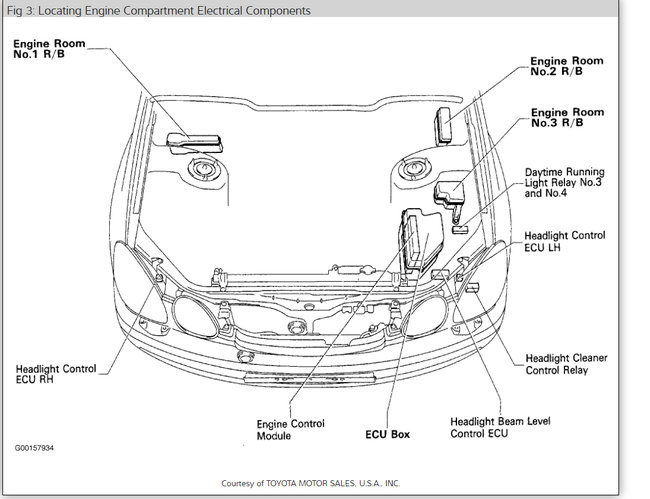 Fig 3: Locating Engine Compartment Electrical Components

Engine Room No.1 R/B

Engine Room No.2 R/B

Engine Room No.3 R/B

Daytime Running Light Relay No.3 and No.4

Headlight Control ECU LH

Headlight Cleaner Control Relay

Headlight Control ECU RH

Engine Control Module

ECU Box

Headlight Beam Level Control ECU

G00157934

Courtesy of TOYOTA MOTOR SALES, U.S.A., INC.