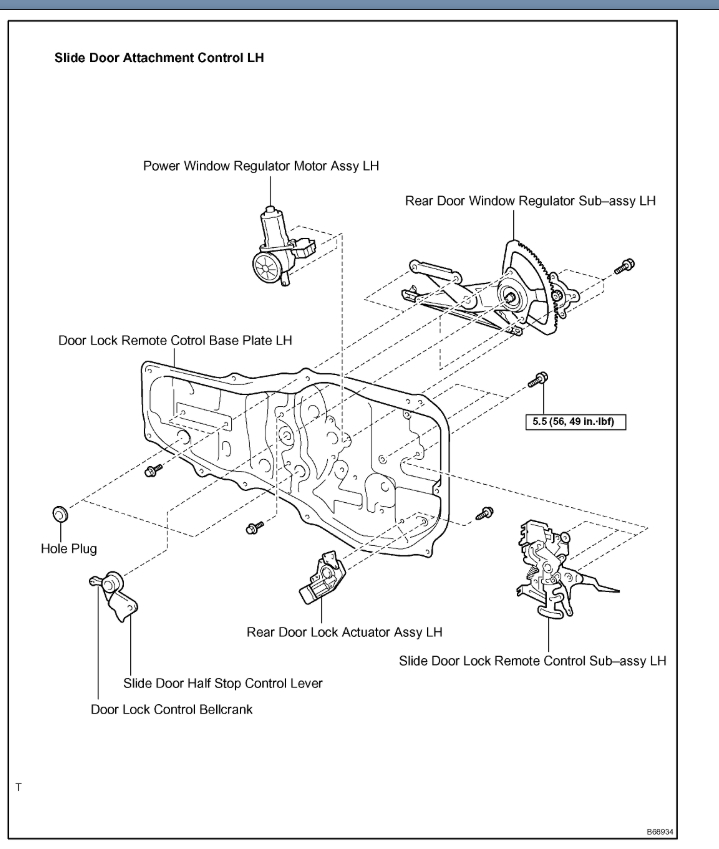 Slide Door Attachment Control LH

Power Window Regulator Motor Assy LH

Rear Door Window Regulator Sub–assy LH

Door Lock Remote Cotrol Base Plate LH

5.5 (56, 49 in.·lbf)

Hole Plug

Rear Door Lock Actuator Assy LH

Slide Door Lock Remote Control Sub–assy LH

Slide Door Half Stop Control Lever

Door Lock Control Bellcrank

T

B68934