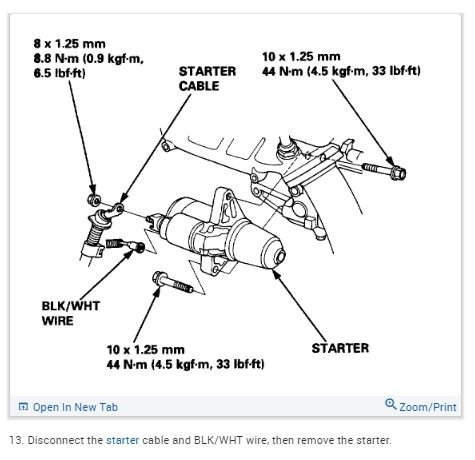 8 x 1.25 mm
8.8 N·m (0.9 kgf·m, 6.5 lbf·ft)

STARTER CABLE

10 x 1.25 mm
44 N·m (4.5 kgf·m, 33 lbf·ft)

BLK/WHT WIRE

10 x 1.25 mm
44 N·m (4.5 kgf·m, 33 lbf·ft)

STARTER

Open In New Tab

Zoom/Print

13. Disconnect the starter cable and BLK/WHT wire, then remove the starter.