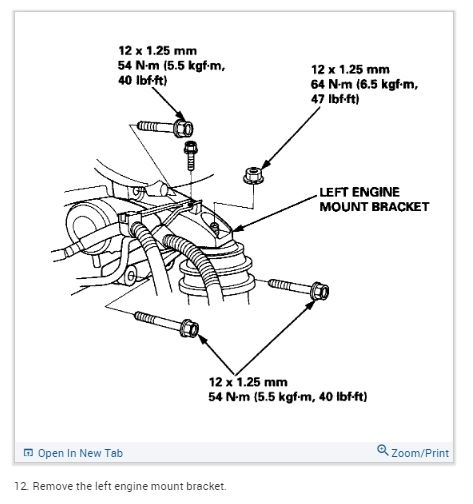 12 x 1.25 mm
54 N·m (5.5 kgf·m, 40 lbf·ft)

12 x 1.25 mm
64 N·m (6.5 kgf·m, 47 lbf·ft)

LEFT ENGINE MOUNT BRACKET

12 x 1.25 mm
54 N·m (5.5 kgf·m, 40 lbf·ft)

Open In New Tab

Zoom/Print

12. Remove the left engine mount bracket.