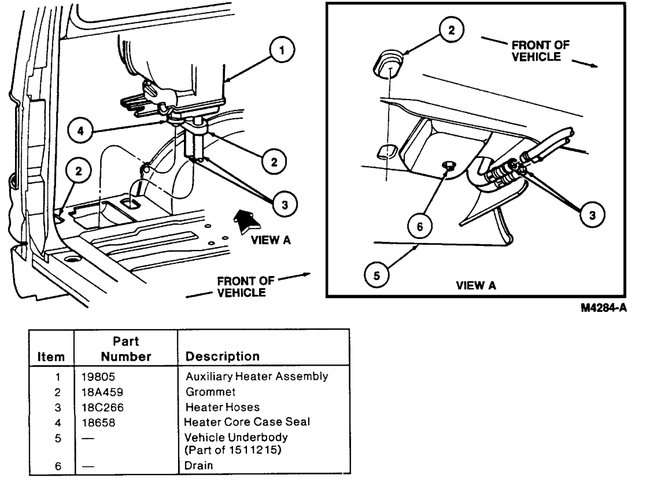 1
4
2
2
3
VIEW A
FRONT OF VEHICLE

2
FRONT OF VEHICLE
6
3
5
VIEW A

M4284-A

| Item | Part Number | Description |
|---|---|---|
| 1 | 19805 | Auxiliary Heater Assembly |
| 2 | 18A459 | Grommet |
| 3 | 18C266 | Heater Hoses |
| 4 | 18658 | Heater Core Case Seal |
| 5 | — | Vehicle Underbody (Part of 1511215) |
| 6 | — | Drain |