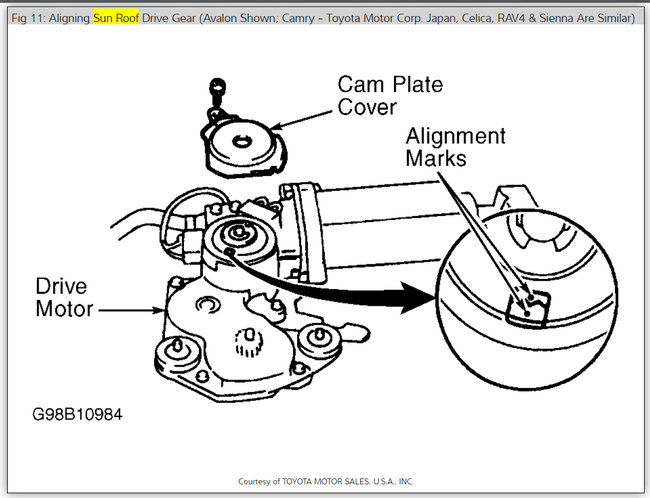 Fig 11: Aligning Sun Roof Drive Gear (Avalon Shown; Camry - Toyota Motor Corp. Japan, Celica, RAV4 & Sienna Are Similar)

Cam Plate Cover

Alignment Marks

Drive Motor

G98B10984

Courtesy of TOYOTA MOTOR SALES. U.S.A., INC.