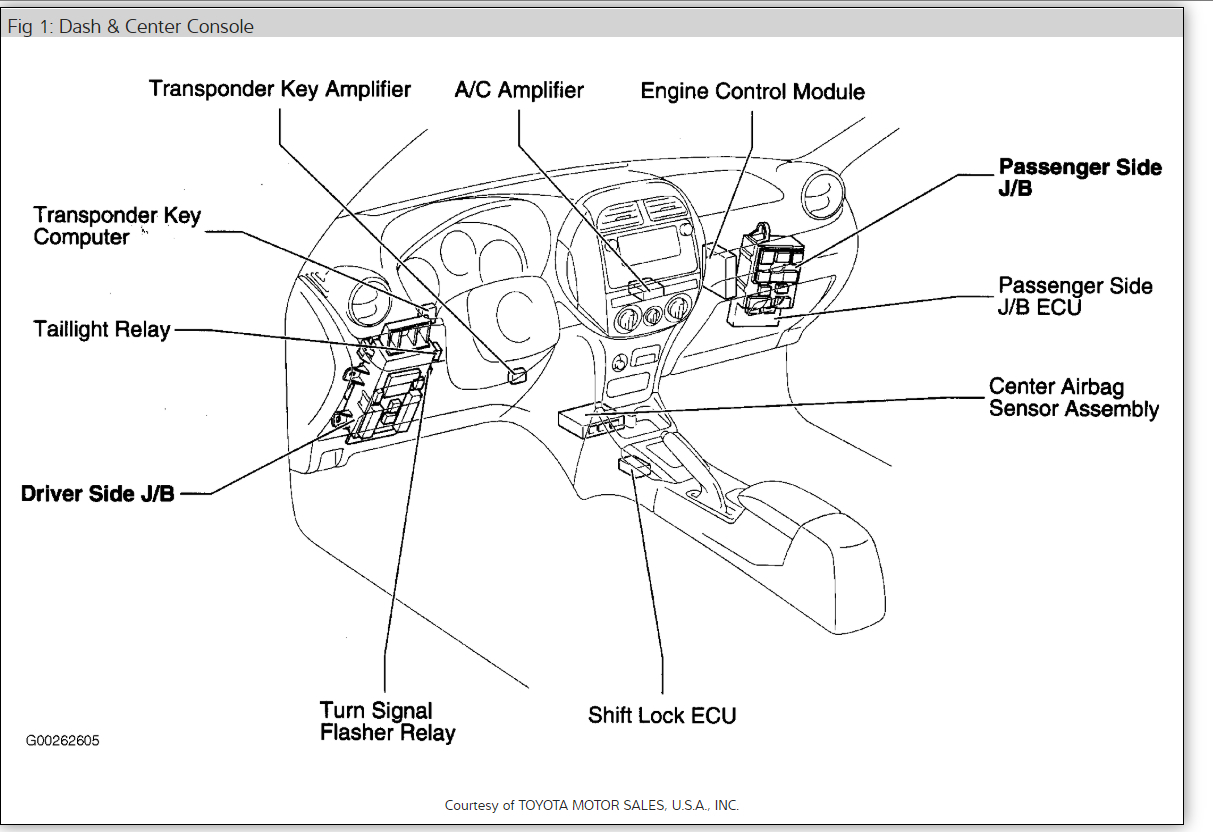 Fig 1: Dash & Center Console

Transponder Key Amplifier

A/C Amplifier

Engine Control Module

Passenger Side J/B

Transponder Key Computer

Passenger Side J/B ECU

Taillight Relay

Center Airbag Sensor Assembly

Driver Side J/B

Turn Signal Flasher Relay

Shift Lock ECU

G00262605

Courtesy of TOYOTA MOTOR SALES, U.S.A., INC.